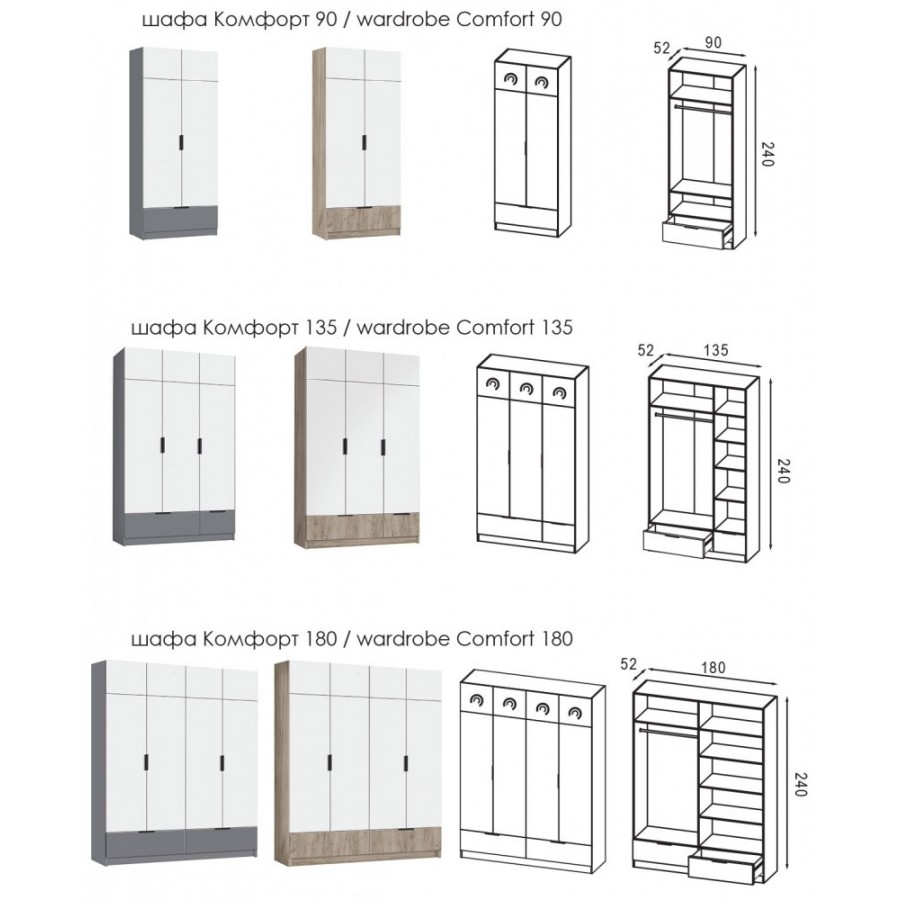 шафа Комфорт 90 / wardrobe Comfort 90

52
90
240

шафа Комфорт 135 / wardrobe Comfort 135

52
135
240

шафа Комфорт 180 / wardrobe Comfort 180

52
180
240